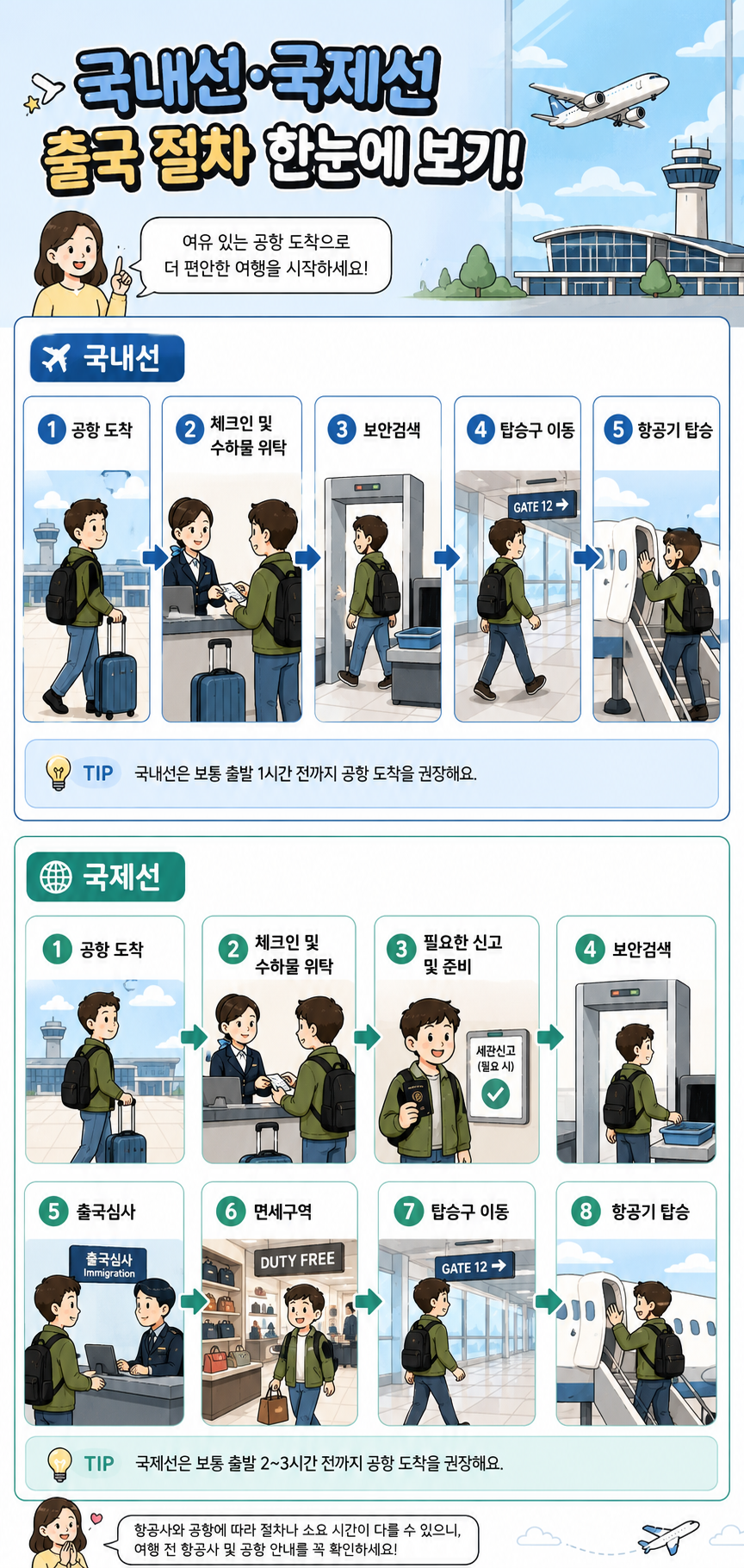 국내선·국제선
출국 절차 한눈에 보기!

여유 있는 공항 도착으로
더 편안한 여행을 시작하세요!

국내선

1 공항 도착

2 체크인 및 수하물 위탁

3 보안검색

4 탑승구 이동

GATE 12 →

5 항공기 탑승

TIP 국내선은 보통 출발 1시간 전까지 공항 도착을 권장해요.

국제선

1 공항 도착

2 체크인 및 수하물 위탁

3 필요한 신고 및 준비

세관신고 (필요 시)

4 보안검색

5 출국심사

출국심사 Immigration

6 면세구역

DUTY FREE

7 탑승구 이동

GATE 12 →

8 항공기 탑승

TIP 국제선은 보통 출발 2~3시간 전까지 공항 도착을 권장해요.

항공사와 공항에 따라 절차나 소요 시간이 다를 수 있으니,
여행 전 항공사 및 공항 안내를 꼭 확인하세요!